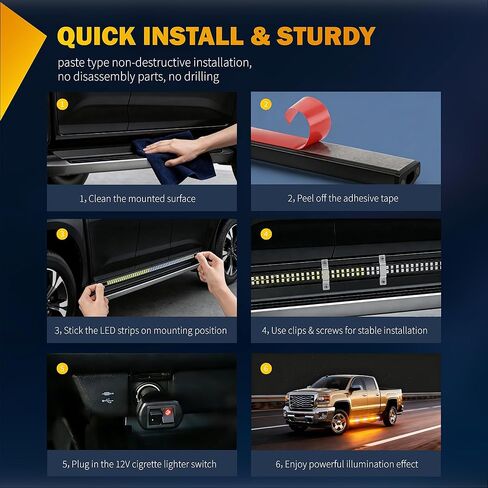 QUICK INSTALL & STURDY

paste type non-destructive installation, no disassembly parts, no drilling

1

1, Clean the mounted surface

2

2, Peel off the adhesive tape

3

3, Stick the LED strips on mounting position

4

4, Use clips & screws for stable installation

5

5, Plug in the 12V cigrette lighter switch

6

6, Enjoy powerful illumination effect