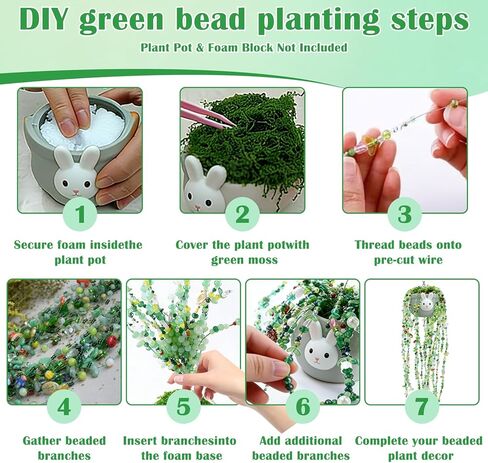 DIY green bead planting steps

Plant Pot & Foam Block Not Included

1

Secure foam insidethe plant pot

2

Cover the plant potwith green moss

3

Thread beads onto pre-cut wire

4

Gather beaded branches

5

Insert branchesinto the foam base

6

Add additional beaded branches

7

Complete your beaded plant decor