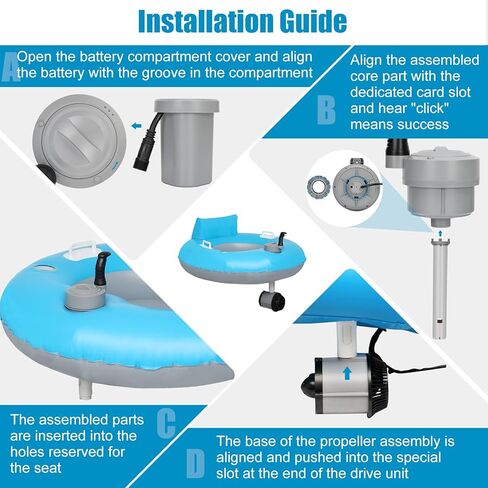 Installation Guide

A
Open the battery compartment cover and align the battery with the groove in the compartment

B
Align the assembled core part with the dedicated card slot and hear "click" means success

C
The assembled parts are inserted into the holes reserved for the seat

D
The base of the propeller assembly is aligned and pushed into the special slot at the end of the drive unit