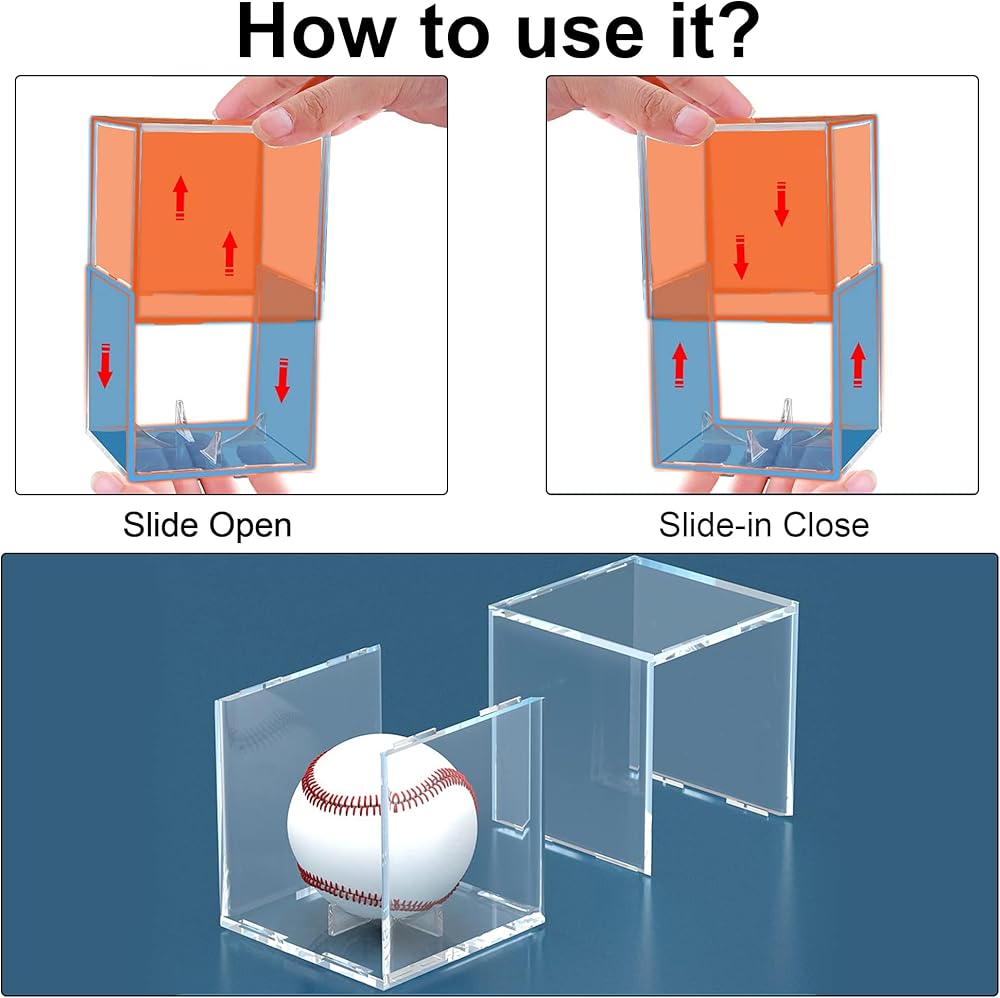 How to use it?

Slide Open

Slide-in Close