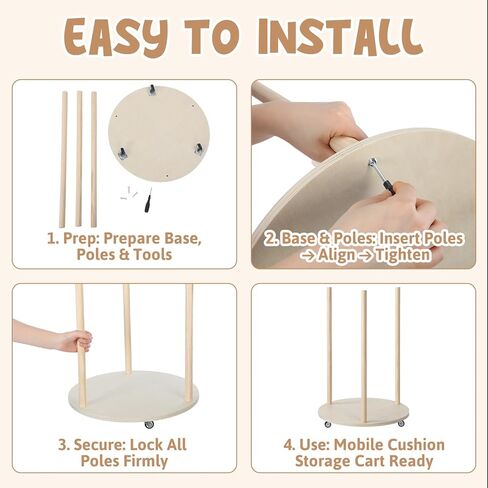 EASY TO INSTALL

1. Prep: Prepare Base, Poles & Tools

2. Base & Poles: Insert Poles → Align → Tighten

3. Secure: Lock All Poles Firmly

4. Use: Mobile Cushion Storage Cart Ready