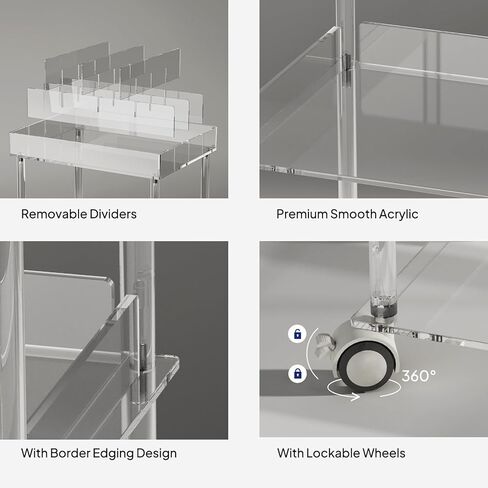 Removable Dividers

Premium Smooth Acrylic

360°

With Border Edging Design

With Lockable Wheels