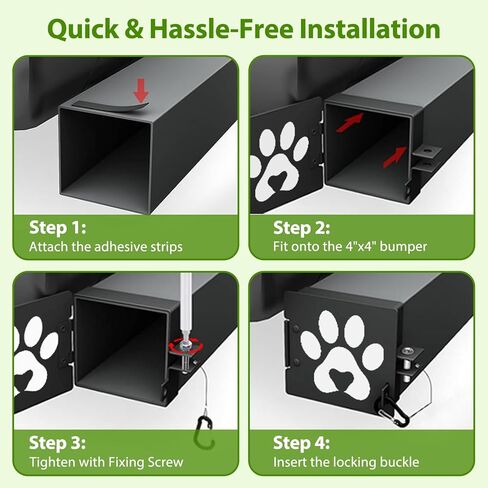 Quick & Hassle-Free Installation

Step 1:
Attach the adhesive strips

Step 2:
Fit onto the 4"x4" bumper

Step 3:
Tighten with Fixing Screw

Step 4:
Insert the locking buckle