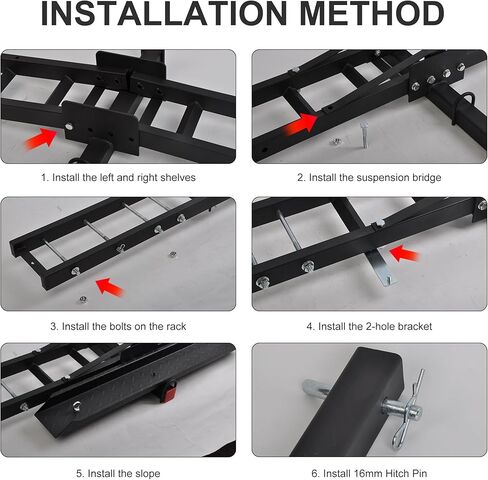 INSTALLATION METHOD

1. Install the left and right shelves

2. Install the suspension bridge

3. Install the bolts on the rack

4. Install the 2-hole bracket

5. Install the slope

6. Install 16mm Hitch Pin