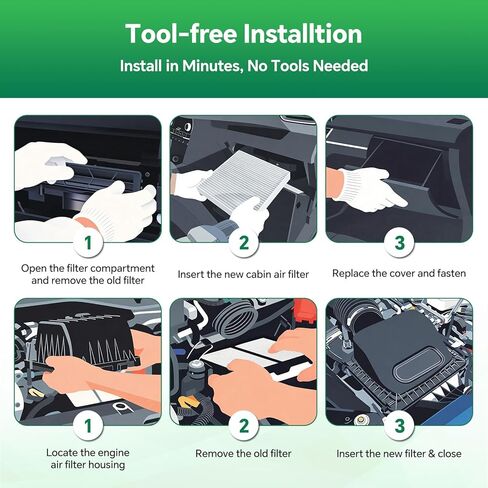 Tool-free Installtion

Install in Minutes, No Tools Needed

1

Open the filter compartment and remove the old filter

2

Insert the new cabin air filter

3

Replace the cover and fasten

1

Locate the engine air filter housing

2

Remove the old filter

3

Insert the new filter & close