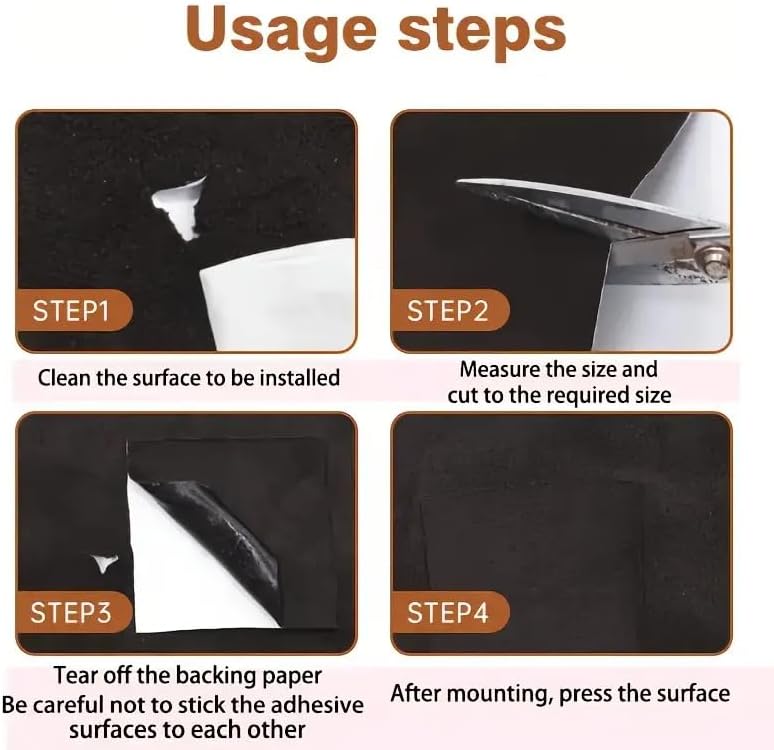 Usage steps

STEP1

Clean the surface to be installed

STEP2

Measure the size and cut to the required size

STEP3

Tear off the backing paper
Be careful not to stick the adhesive surfaces to each other

STEP4

After mounting, press the surface