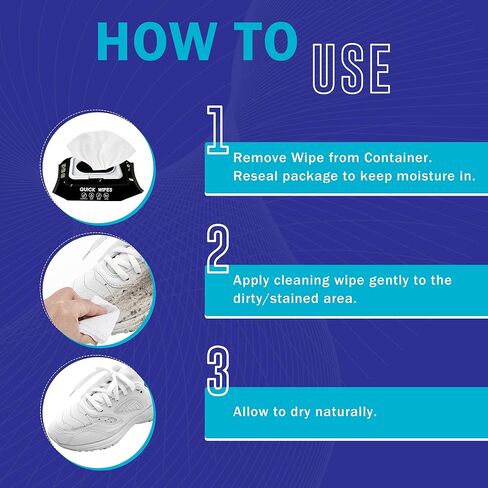 HOW TO USE

QUICK WIPES

1
Remove Wipe from Container.
Reseal package to keep moisture in.

2
Apply cleaning wipe gently to the dirty/stained area.

3
Allow to dry naturally.