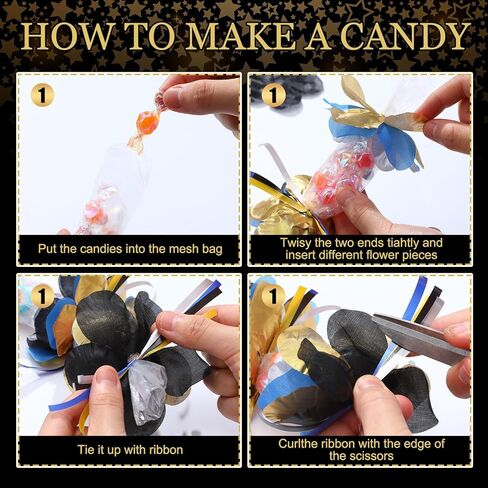 HOW TO MAKE A CANDY

1

Put the candies into the mesh bag

1

Twisy the two ends tiahtly and insert different flower pieces

1

Tie it up with ribbon

1

Curlthe ribbon with the edge of the scissors