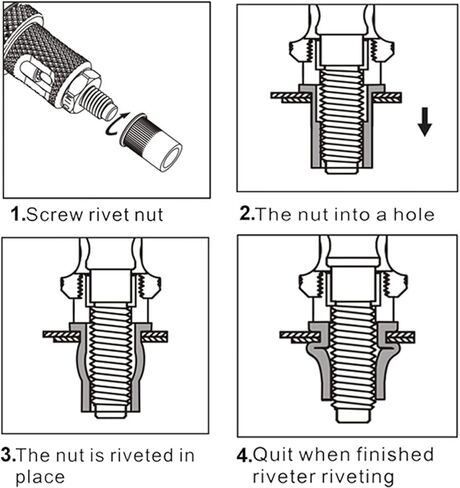 1.Screw rivet nut

2.The nut into a hole

3.The nut is riveted in place

4.Quit when finished riveter riveting