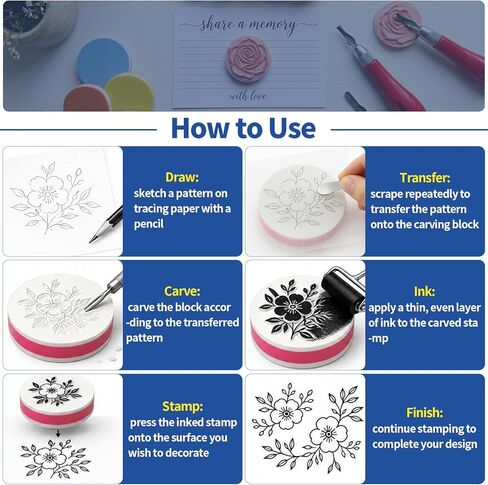 share a memory

with love

How to Use

Draw:
sketch a pattern on tracing paper with a pencil

Transfer:
scrape repeatedly to transfer the pattern onto the carving block

Carve:
carve the block accor -ding to the transferred pattern

Ink:
apply a thin, even layer of ink to the carved sta -mp

Stamp:
press the inked stamp onto the surface you wish to decorate

Finish:
continue stamping to complete your design