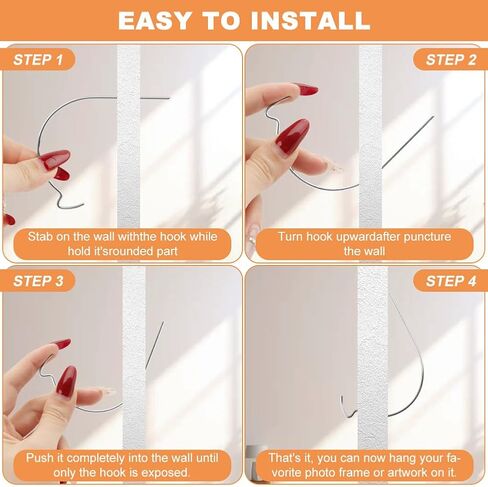 EASY TO INSTALL

STEP 1

Stab on the wall withthe hook while hold it'srounded part

STEP 2

Turn hook upwardafter puncture the wall

STEP 3

Push it completely into the wall until only the hook is exposed.

STEP 4

That's it, you can now hang your favorite photo frame or artwork on it.