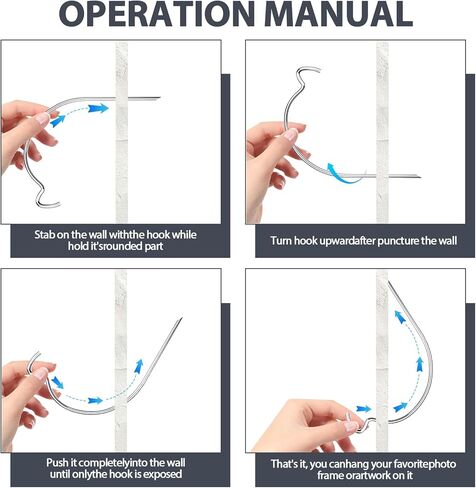 OPERATION MANUAL

Stab on the wall withthe hook while hold it'srounded part

Turn hook upwardafter puncture the wall

Push it completelyinto the wall until onlythe hook is exposed

That's it, you canhang your favoritephoto frame orartwork on it