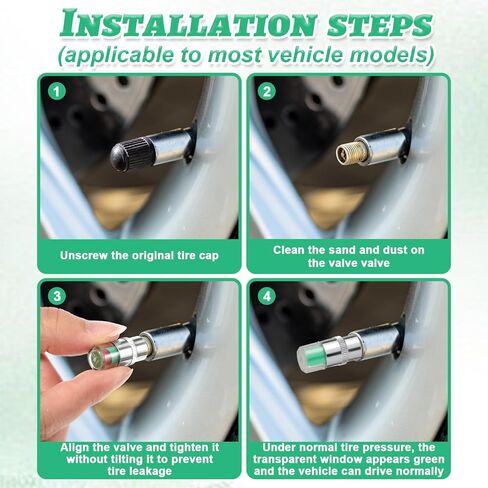 INSTALLATION STEPS
(applicable to most vehicle models)

1
Unscrew the original tire cap

2
Clean the sand and dust on the valve valve

3
Align the valve and tighten it without tilting it to prevent tire leakage

4
Under normal tire pressure, the transparent window appears green and the vehicle can drive normally