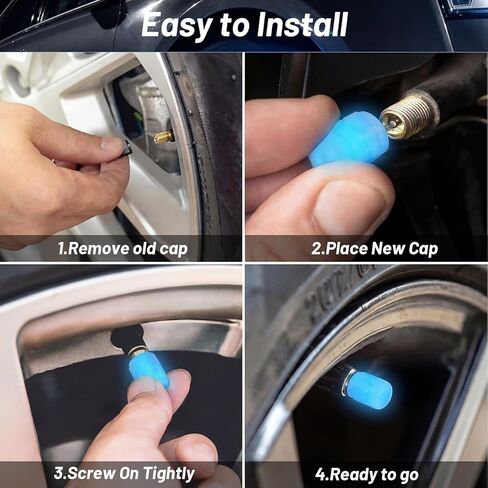 Easy to Install

1.Remove old cap

2.Place New Cap

3.Screw On Tightly

4.Ready to go