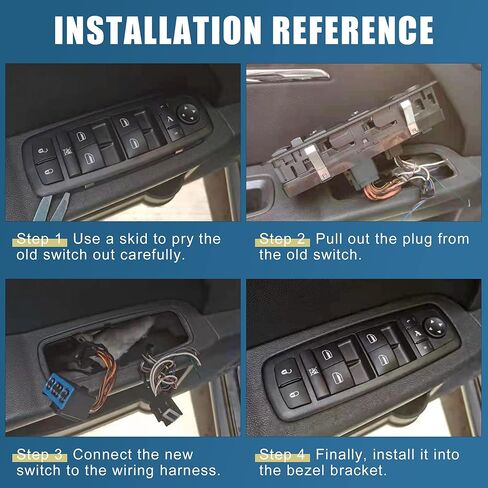 INSTALLATION REFERENCE

Step 1. Use a skid to pry the old switch out carefully.

Step 2. Pull out the plug from the old switch.

Step 3. Connect the new switch to the wiring harness.

Step 4. Finally, install it into the bezel bracket.