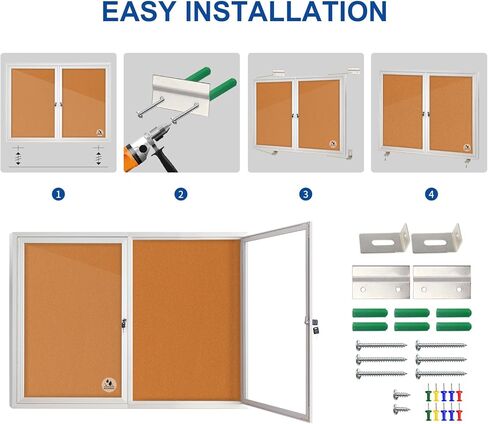 EASY INSTALLATION

1

2

3

4