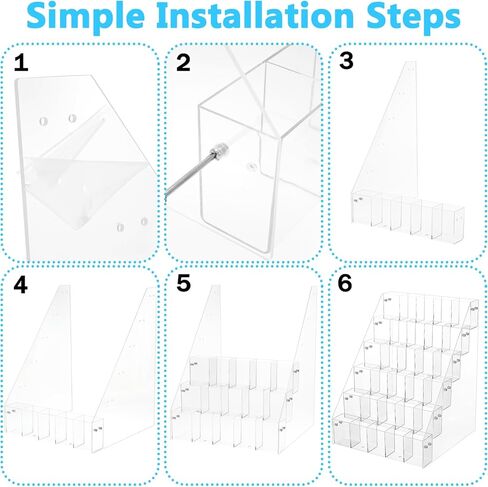 Simple Installation Steps

1

2

3

4

5

6