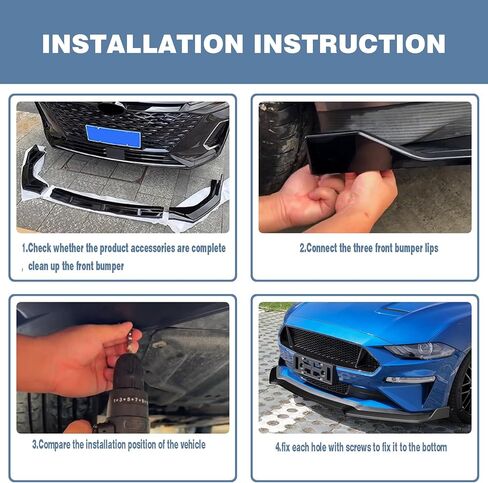 INSTALLATION INSTRUCTION

1.Check whether the product accessories are complete , clean up the front bumper

2.Connect the three front bumper lips

3.Compare the installation position of the vehicle

4.fix each hole with screws to fix it to the bottom