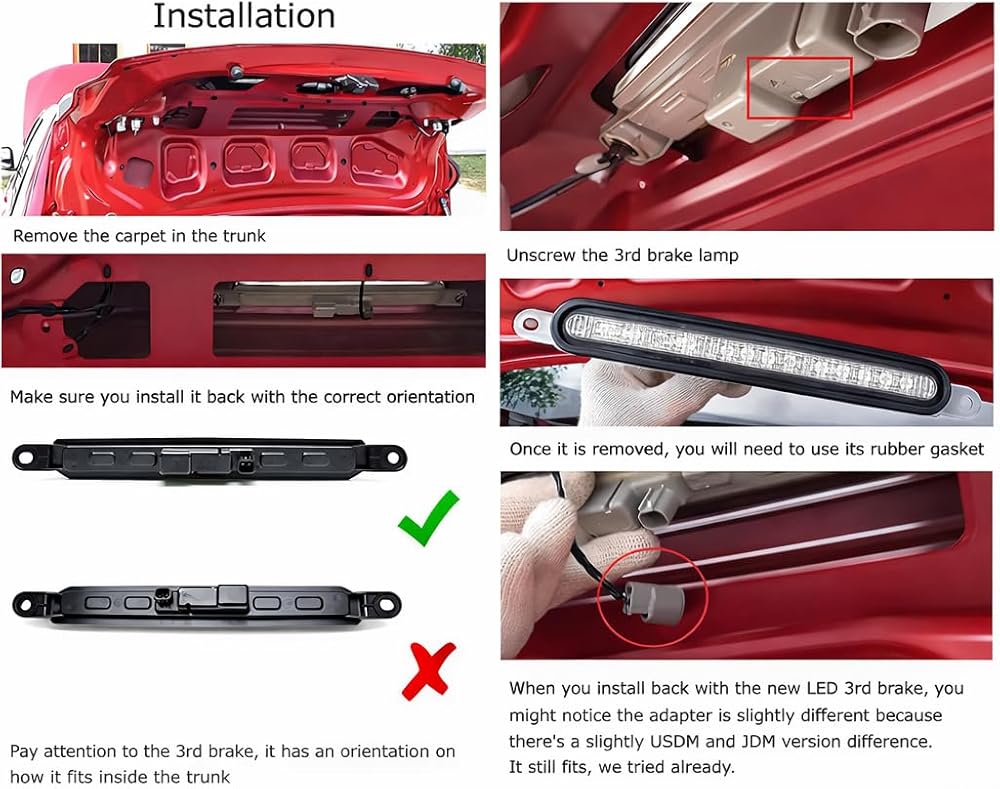 Installation

Remove the carpet in the trunk

Make sure you install it back with the correct orientation

Pay attention to the 3rd brake, it has an orientation on how it fits inside the trunk

Unscrew the 3rd brake lamp

Once it is removed, you will need to use its rubber gasket

When you install back with the new LED 3rd brake, you might notice the adapter is slightly different because there's a slightly USDM and JDM version difference. It still fits, we tried already.