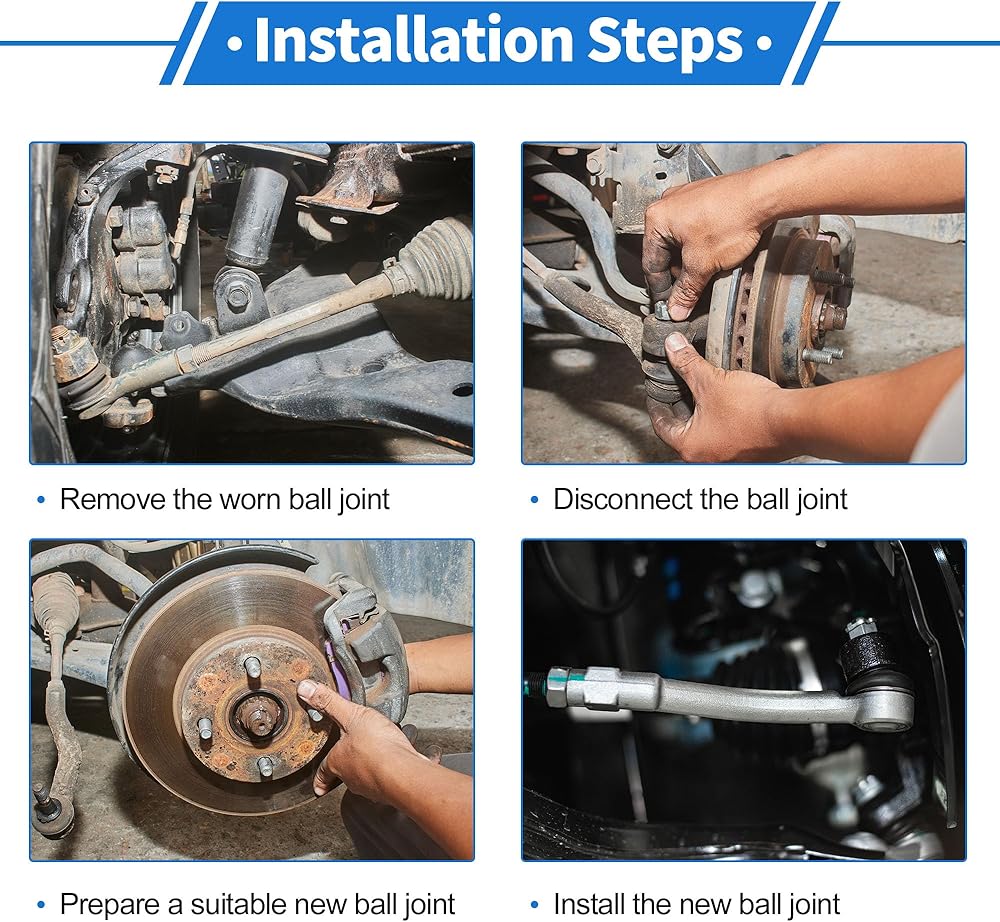 • Installation Steps •

• Remove the worn ball joint

• Disconnect the ball joint

• Prepare a suitable new ball joint

• Install the new ball joint