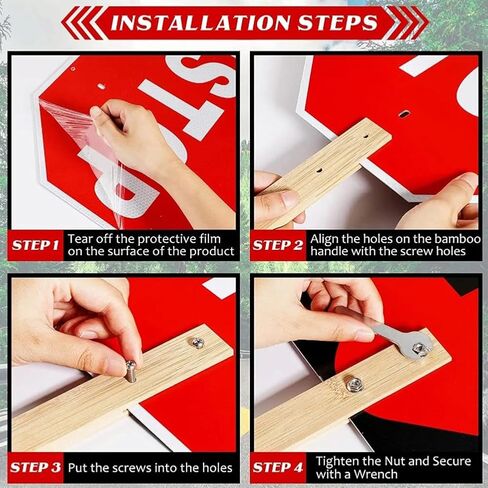 INSTALLATION STEPS

STOP

STEP 1 Tear off the protective film on the surface of the product

STEP 2 Align the holes on the bamboo handle with the screw holes

STEP 3 Put the screws into the holes

STEP 4 Tighten the Nut and Secure with a Wrench