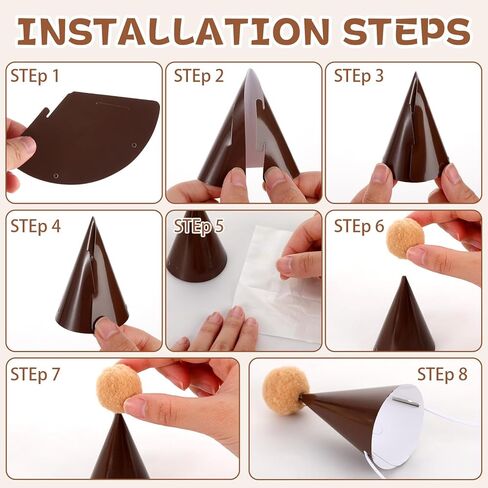 INSTALLATION STEPS

STEp 1

STEp 2

STEp 3

STEp 4

STEp 5

STEp 6

STEp 7

STEp 8