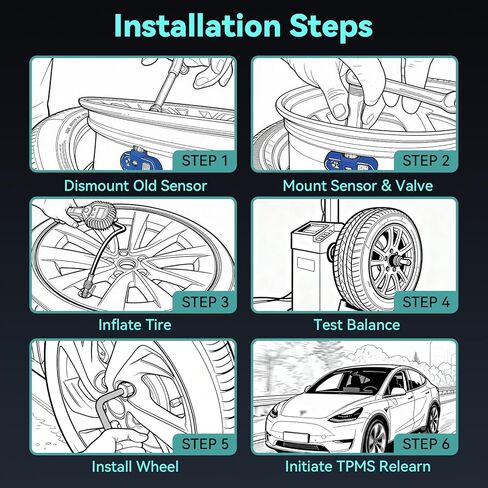 Installation Steps

STEP 1
Dismount Old Sensor

STEP 2
Mount Sensor & Valve

STEP 3
Inflate Tire

STEP 4
Test Balance

STEP 5
Install Wheel

STEP 6
Initiate TPMS Relearn