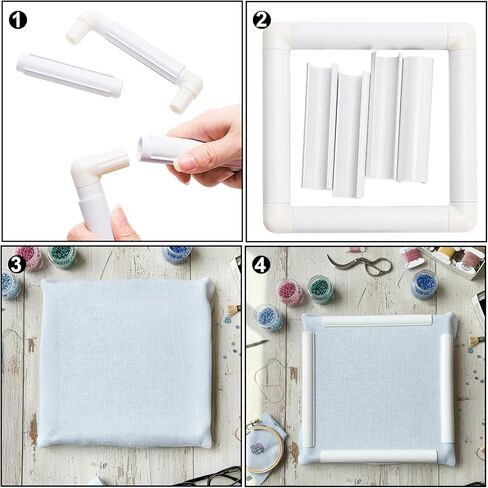 1
2
3
4