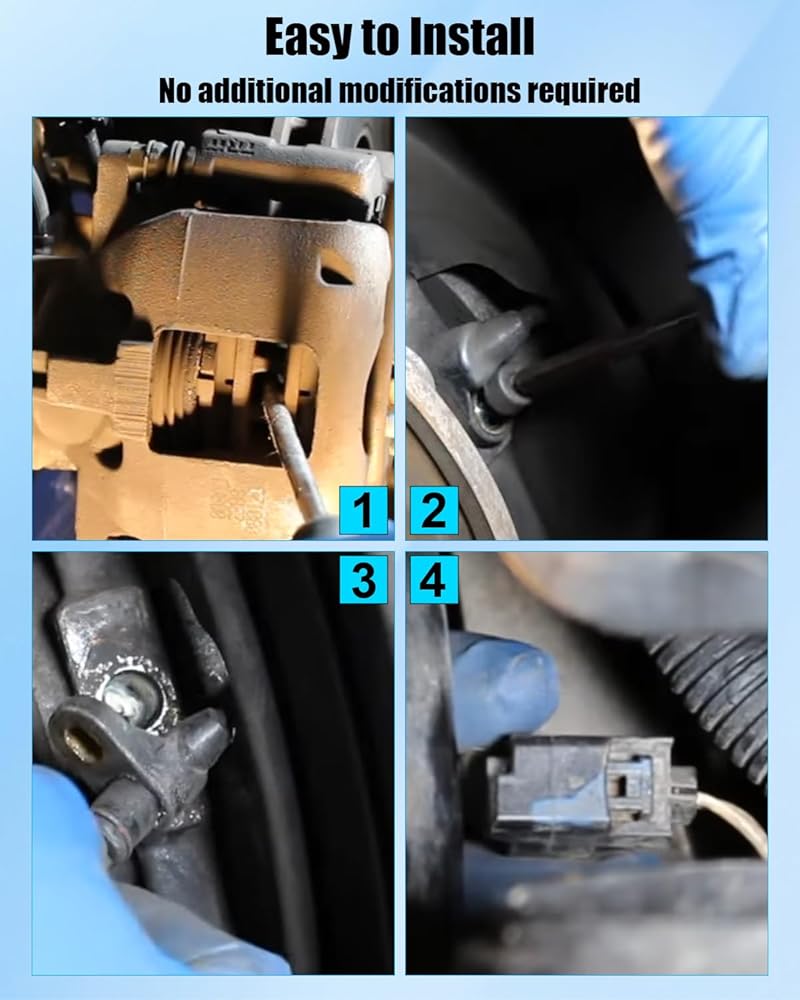 Easy to Install

No additional modifications required

1

2

3

4