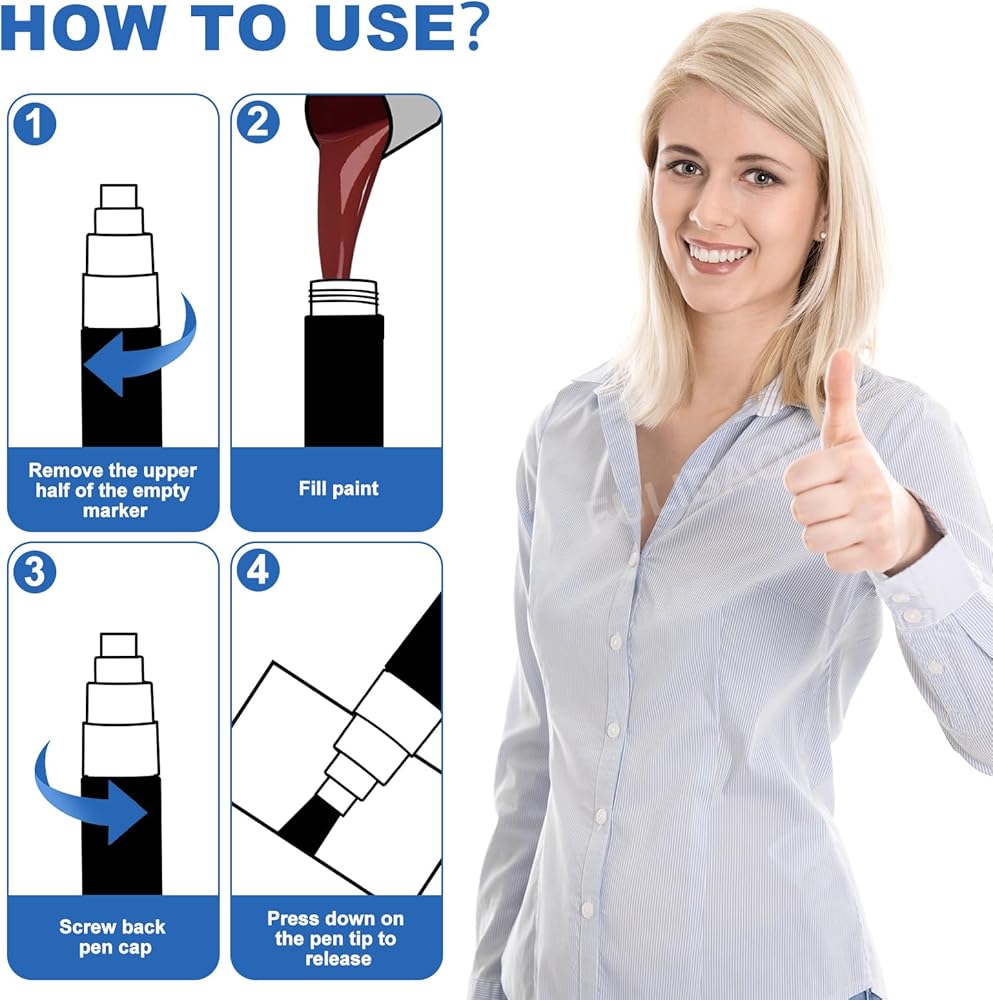 HOW TO USE?

1
Remove the upper half of the empty marker

2
Fill paint

3
Screw back pen cap

4
Press down on the pen tip to release