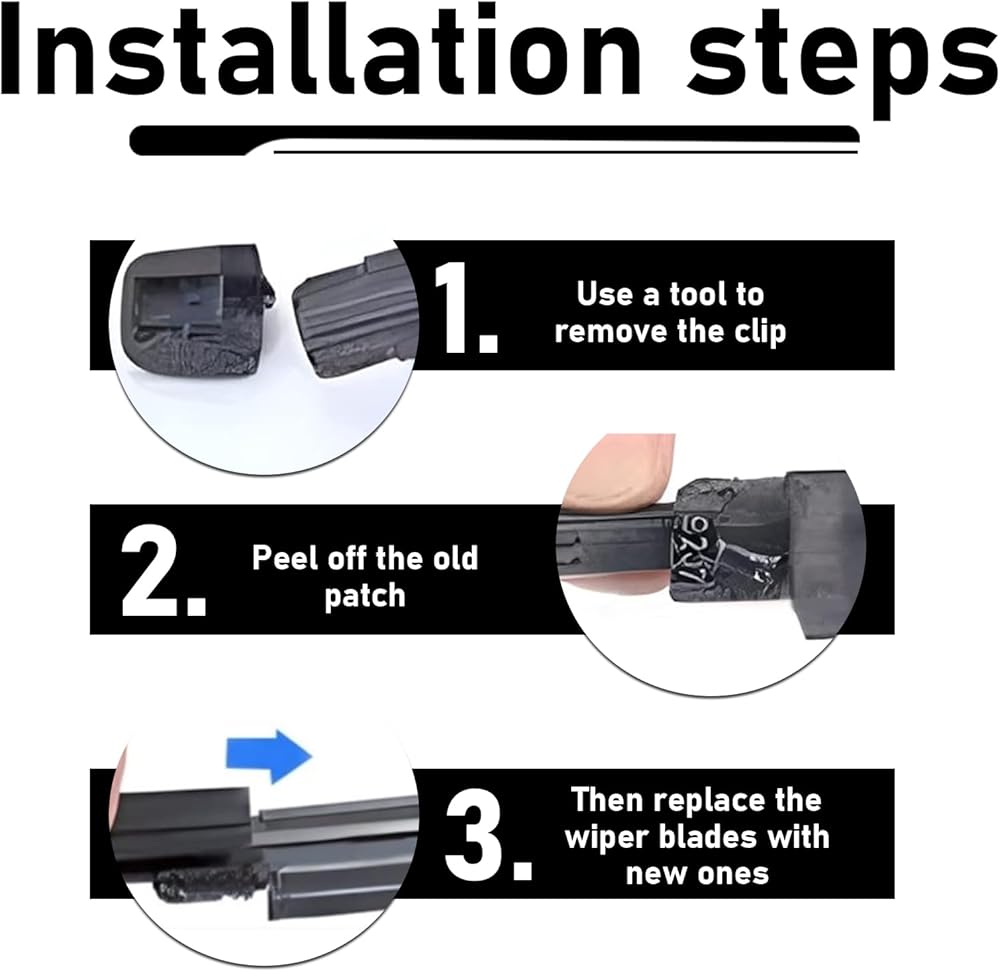 Installation steps

1.
Use a tool to remove the clip

2.
Peel off the old patch

3.
Then replace the wiper blades with new ones