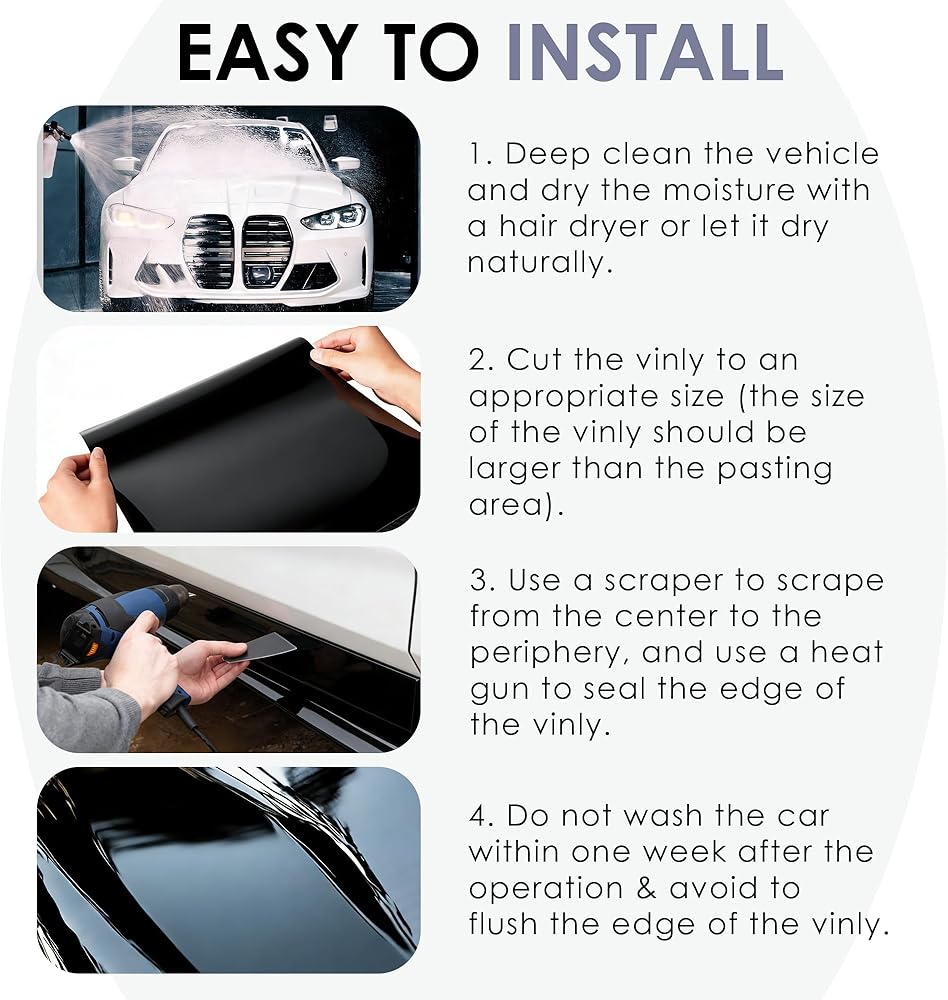 EASY TO INSTALL

1. Deep clean the vehicle and dry the moisture with a hair dryer or let it dry naturally.

2. Cut the vinly to an appropriate size (the size of the vinly should be larger than the pasting area).

3. Use a scraper to scrape from the center to the periphery, and use a heat gun to seal the edge of the vinly.

4. Do not wash the car within one week after the operation & avoid to flush the edge of the vinly.