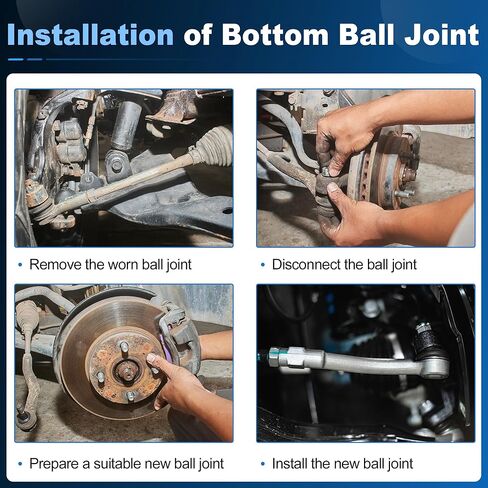 Installation of Bottom Ball Joint

• Remove the worn ball joint

• Disconnect the ball joint

• Prepare a suitable new ball joint

• Install the new ball joint