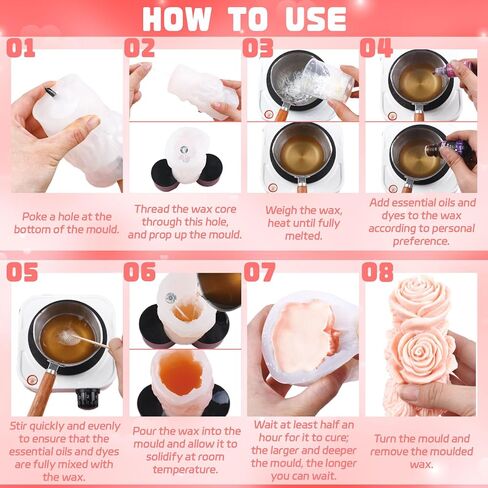 HOW TO USE

01

Poke a hole at the bottom of the mould.

02

Thread the wax core through this hole, and prop up the mould.

03

Weigh the wax, heat until fully melted.

04

Add essential oils and dyes to the wax according to personal preference.

05

Stir quickly and evenly to ensure that the essential oils and dyes are fully mixed with the wax.

06

Pour the wax into the mould and allow it to solidify at room temperature.

07

Wait at least half an hour for it to cure; the larger and deeper the mould, the longer you can wait.

08

Turn the mould and remove the moulded wax.