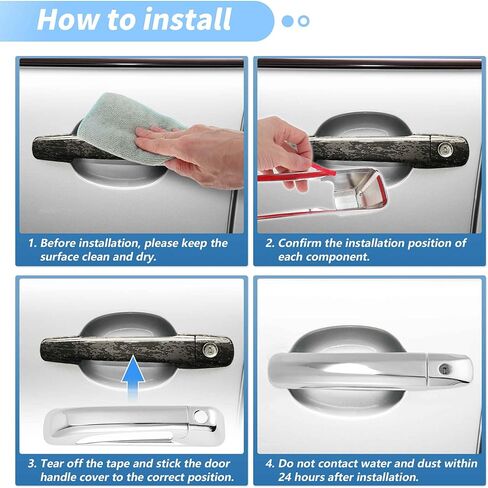 How to install

1. Before installation, please keep the surface clean and dry.

2. Confirm the installation position of each component.

3. Tear off the tape and stick the door handle cover to the correct position.

4. Do not contact water and dust within 24 hours after installation.