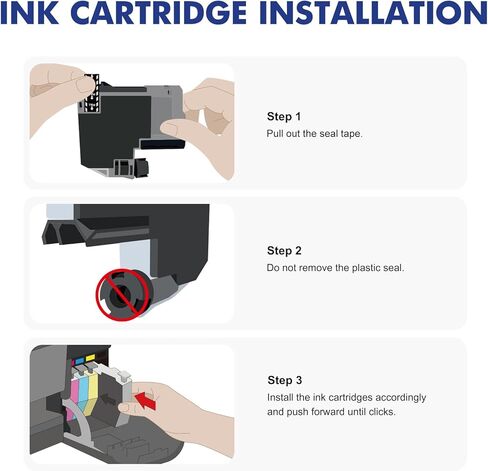 INK CARTRIDGE INSTALLATION

Step 1
Pull out the seal tape.

Step 2
Do not remove the plastic seal.

Step 3
Install the ink cartridges accordingly and push forward until clicks.