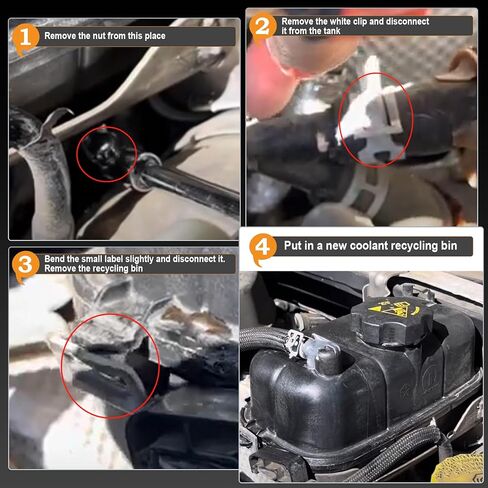 1
Remove the nut from this place

2
Remove the white clip and disconnect it from the tank

3
Bend the small label slightly and disconnect it. Remove the recycling bin

4
Put in a new coolant recycling bin