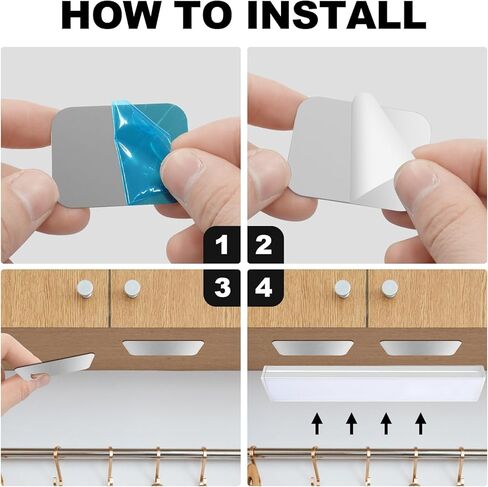 HOW TO INSTALL

1 2

3 4