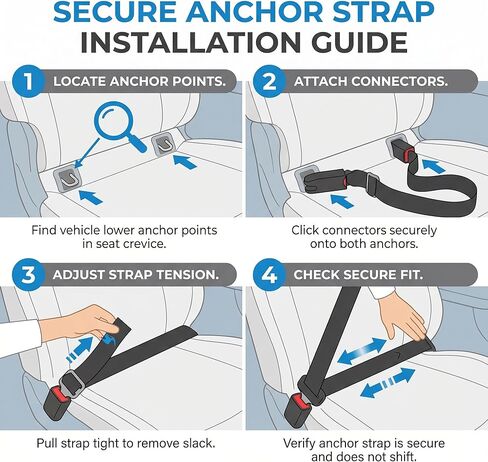 SECURE ANCHOR STRAP
INSTALLATION GUIDE

1 LOCATE ANCHOR POINTS.

Find vehicle lower anchor points in seat crevice.

2 ATTACH CONNECTORS.

Click connectors securely onto both anchors.

3 ADJUST STRAP TENSION.

Pull strap tight to remove slack.

4 CHECK SECURE FIT.

Verify anchor strap is secure and does not shift.