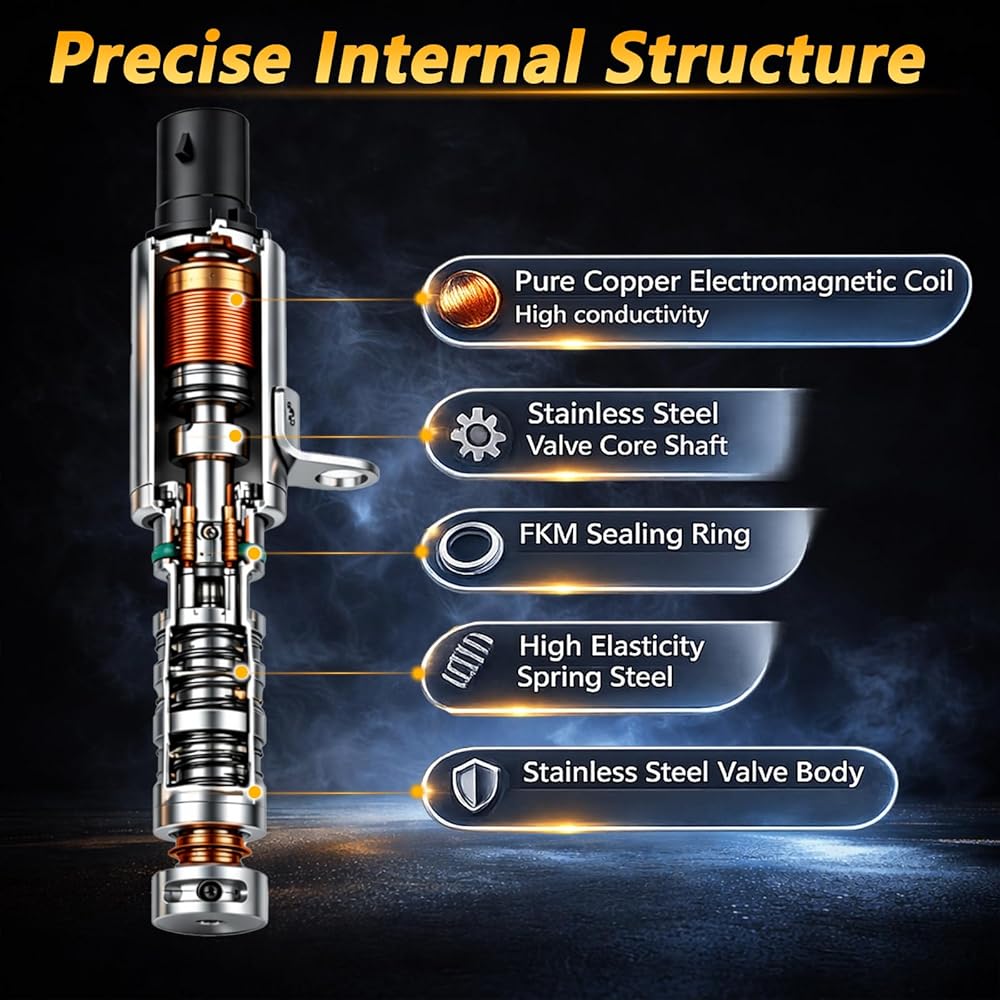 Precise Internal Structure

Pure Copper Electromagnetic Coil
High conductivity

Stainless Steel
Valve Core Shaft

FKM Sealing Ring

High Elasticity
Spring Steel

Stainless Steel Valve Body