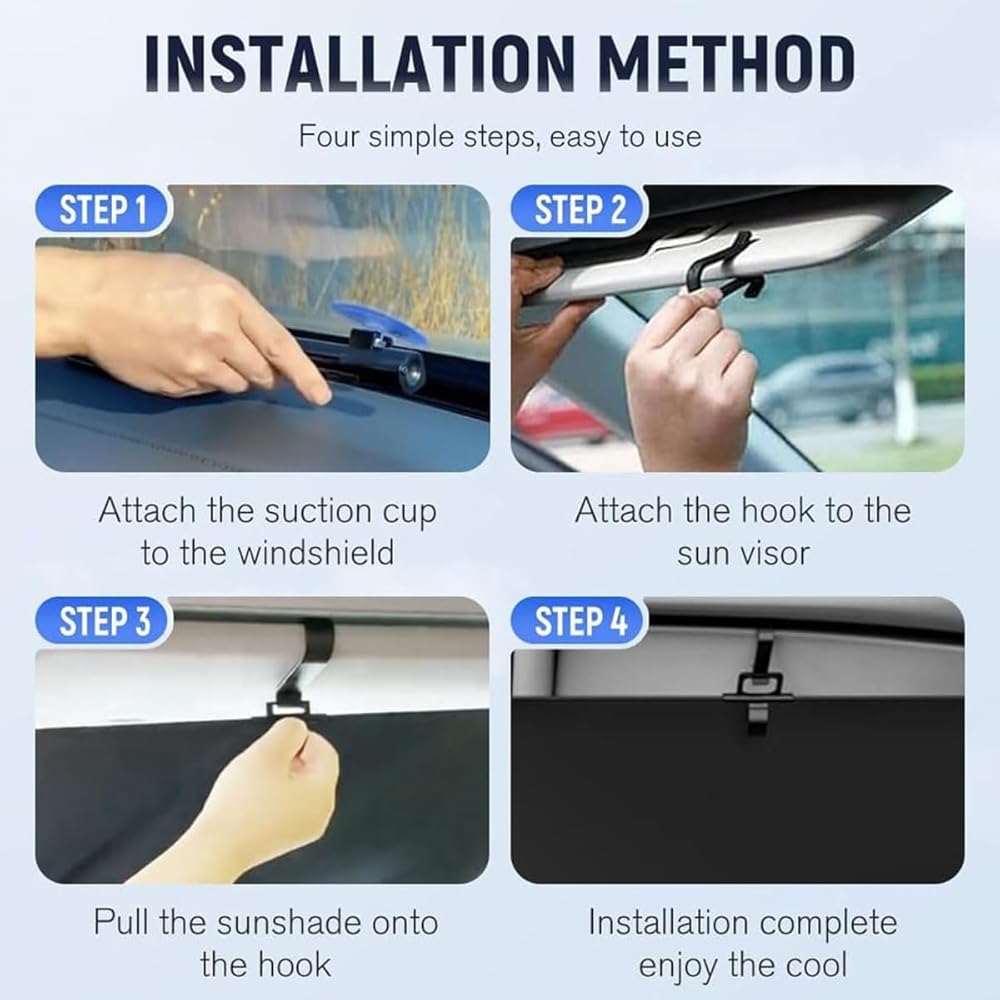 INSTALLATION METHOD

Four simple steps, easy to use

STEP 1

Attach the suction cup to the windshield

STEP 2

Attach the hook to the sun visor

STEP 3

Pull the sunshade onto the hook

STEP 4

Installation complete enjoy the cool