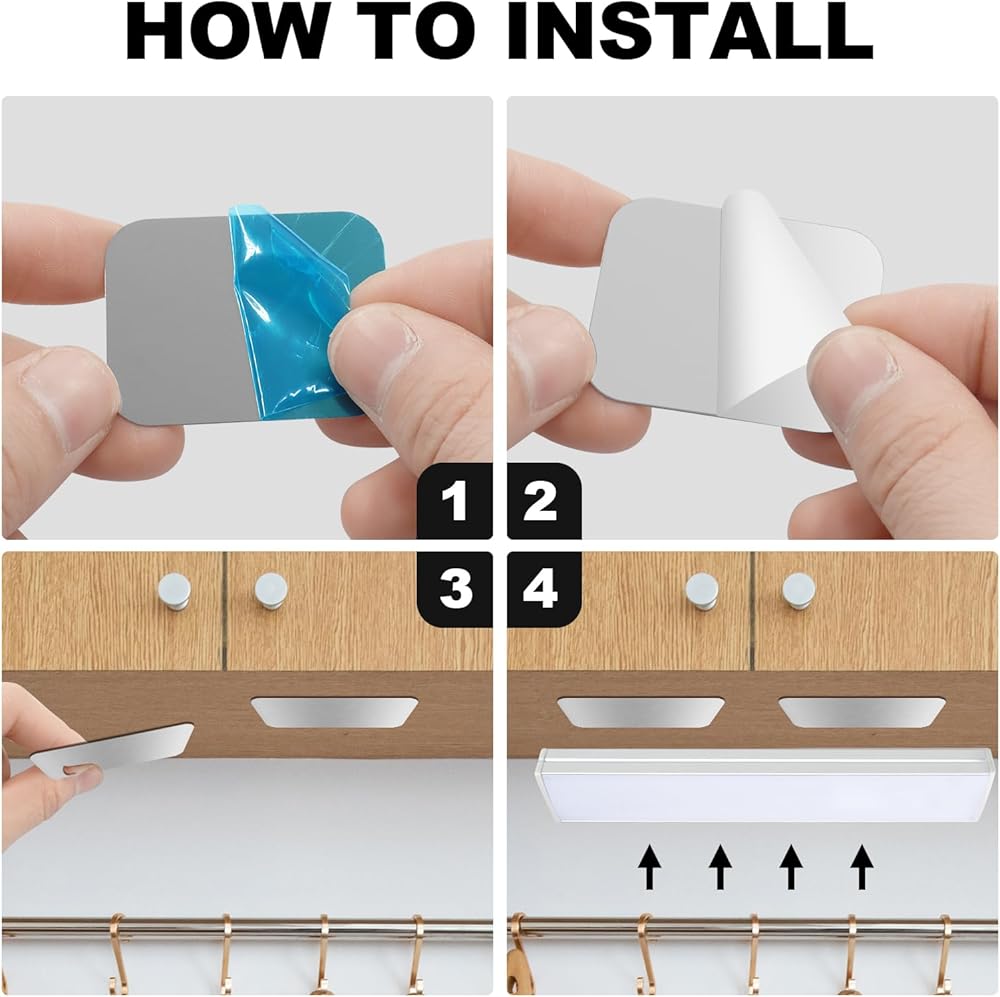 HOW TO INSTALL

1

2

3

4