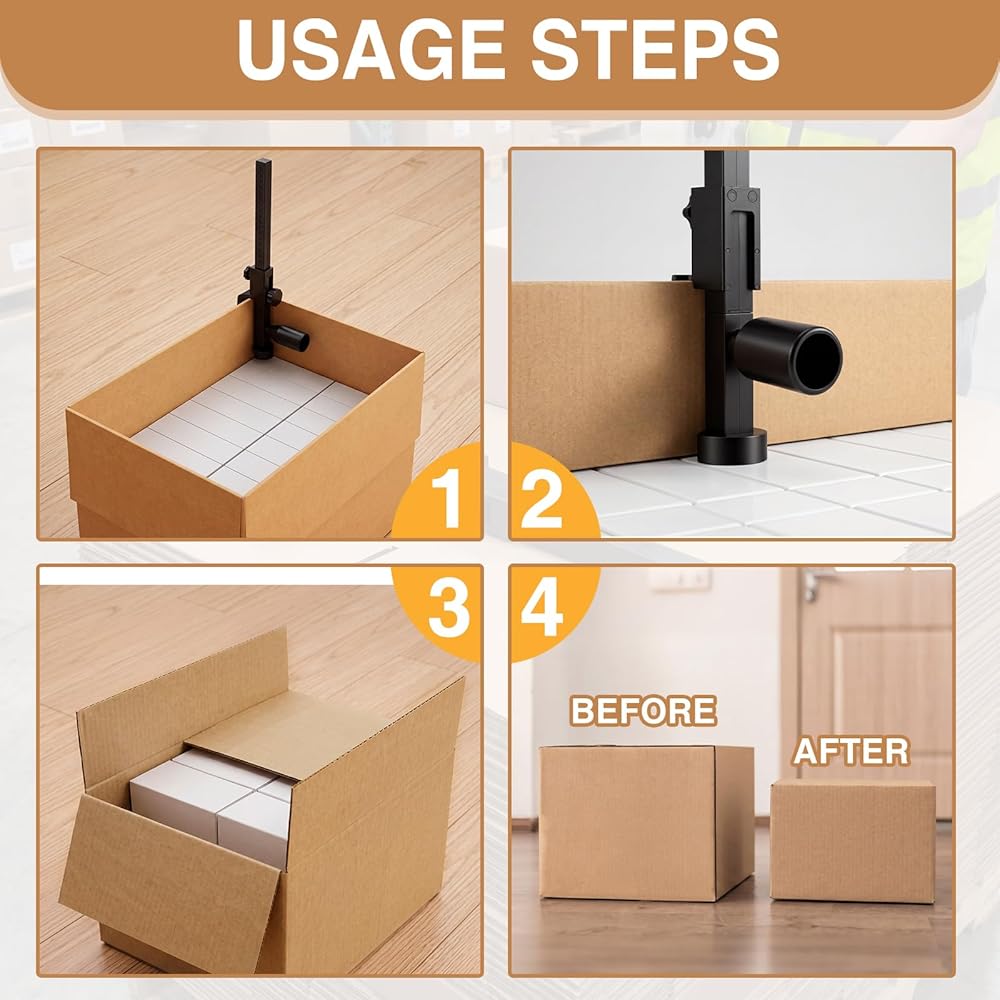 USAGE STEPS

1

2

3

4

BEFORE

AFTER