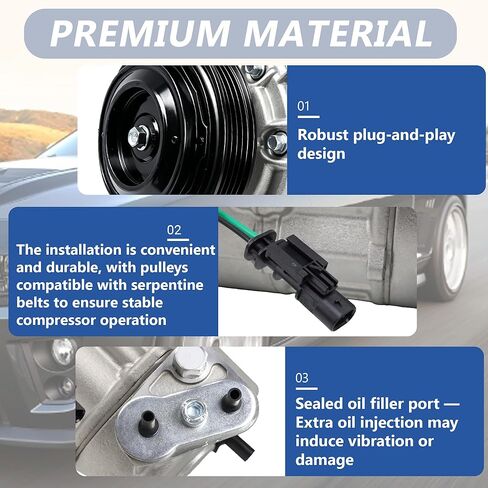 PREMIUM MATERIAL

01

Robust plug-and-play design

02

The installation is convenient and durable, with pulleys compatible with serpentine belts to ensure stable compressor operation

03

Sealed oil filler port — Extra oil injection may induce vibration or damage