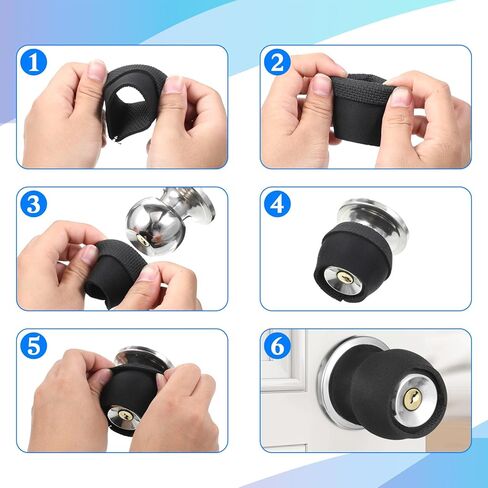 1

2

3

4

5

6