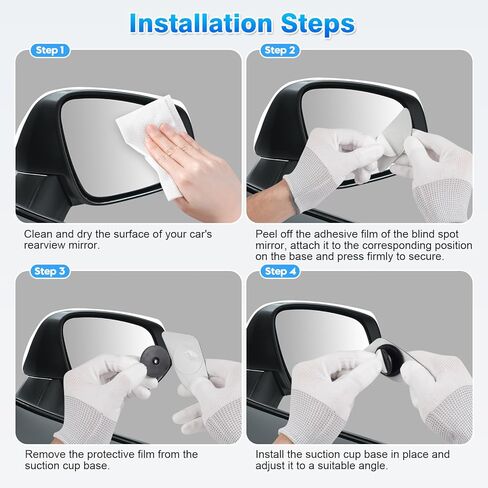 Installation Steps

Step 1

Clean and dry the surface of your car's rearview mirror.

Step 2

Peel off the adhesive film of the blind spot mirror, attach it to the corresponding position on the base and press firmly to secure.

Step 3

Remove the protective film from the suction cup base.

Step 4

Install the suction cup base in place and adjust it to a suitable angle.