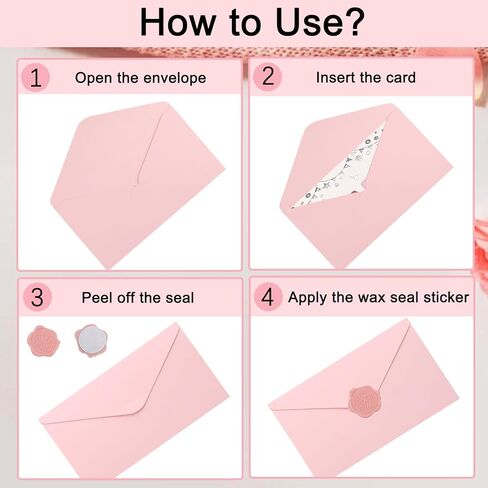 How to Use?

1 Open the envelope

2 Insert the card

3 Peel off the seal

4 Apply the wax seal sticker