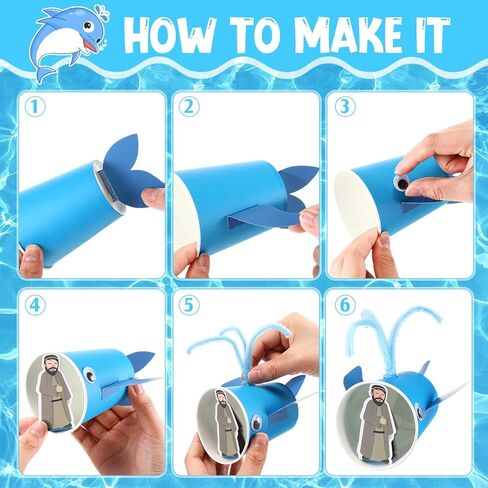 HOW TO MAKE IT

1

2

3

4

5

6