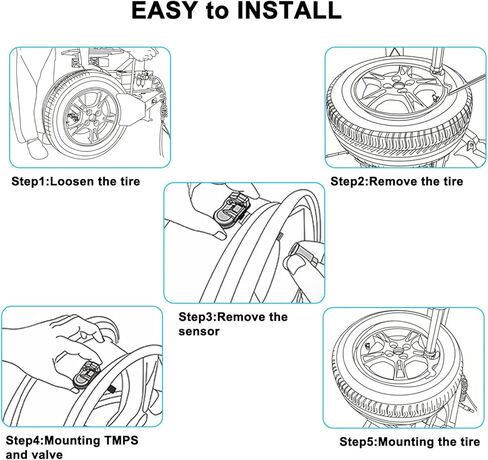 EASY to INSTALL

Step1:Loosen the tire

Step2:Remove the tire

Step3:Remove the sensor

Step4:Mounting TMPS and valve

Step5:Mounting the tire