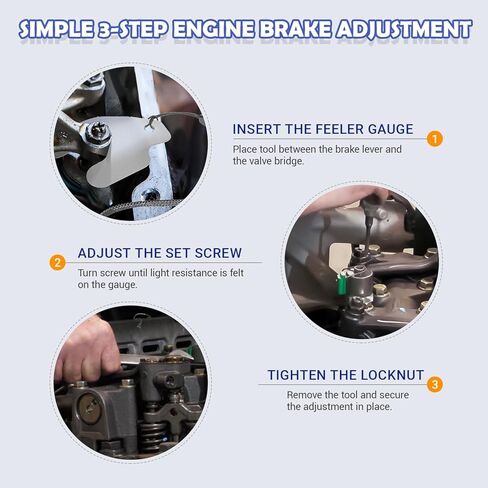 SIMPLE 3-STEP ENGINE BRAKE ADJUSTMENT

INSERT THE FEELER GAUGE

1

Place tool between the brake lever and the valve bridge.

2

ADJUST THE SET SCREW

Turn screw until light resistance is felt on the gauge.

TIGHTEN THE LOCKNUT

3

Remove the tool and secure the adjustment in place.